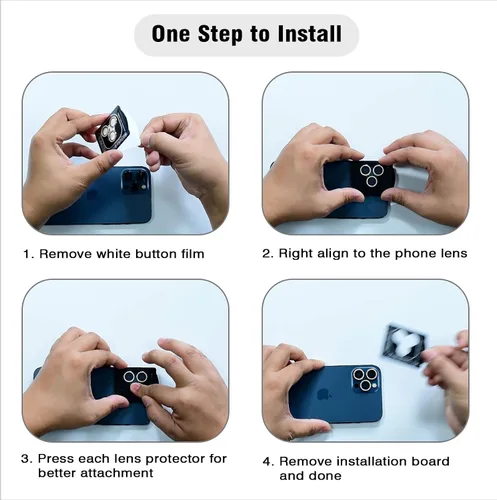 One Step to Install

1. Remove white button film

2. Right align to the phone lens

3. Press each lens protector for better attachment

4. Remove installation board and done