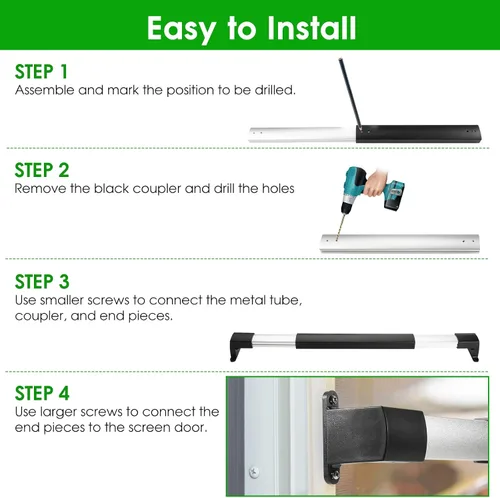 Easy to Install

STEP 1
Assemble and mark the position to be drilled.

STEP 2
Remove the black coupler and drill the holes

STEP 3
Use smaller screws to connect the metal tube, coupler, and end pieces.

STEP 4
Use larger screws to connect the end pieces to the screen door.