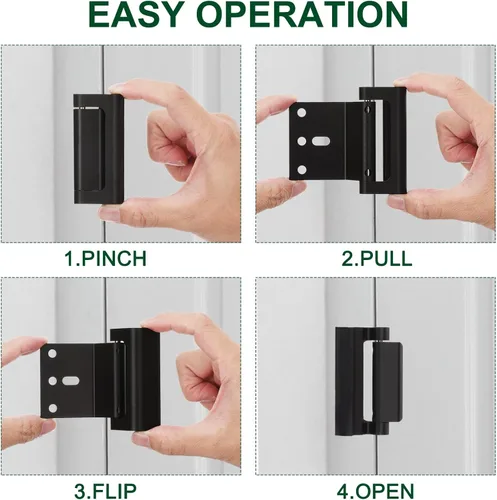 EASY OPERATION

1.PINCH

2.PULL

3.FLIP

4.OPEN