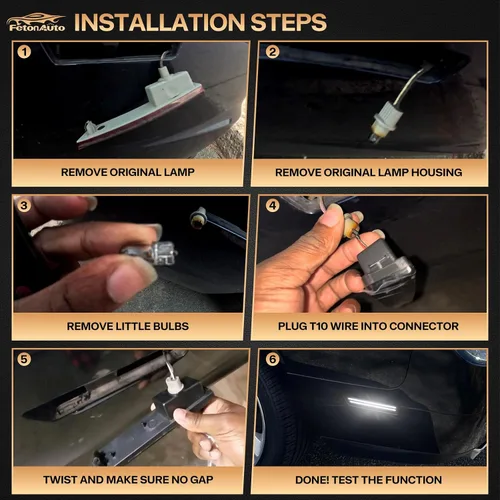 FetonAuto INSTALLATION STEPS

1

REMOVE ORIGINAL LAMP

2

REMOVE ORIGINAL LAMP HOUSING

3

REMOVE LITTLE BULBS

4

PLUG T10 WIRE INTO CONNECTOR

5

TWIST AND MAKE SURE NO GAP

6

DONE! TEST THE FUNCTION