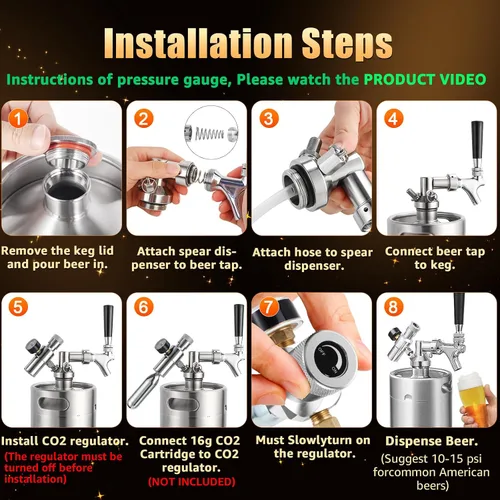 Installation Steps

Instructions of pressure gauge, Please watch the PRODUCT VIDEO

1

Remove the keg lid and pour beer in.

2

Attach spear dispenser to beer tap.

3

Attach hose to spear dispenser.

4

Connect beer tap to keg.

5

Install CO2 regulator.

(The regulator must be turned off before installation)

6

Connect 16g CO2 Cartridge to CO2 regulator.

(NOT INCLUDED)

7

OFF ON

Must Slowlyturn on the regulator.

8

Dispense Beer.

(Suggest 10-15 psi forcommon American beers)