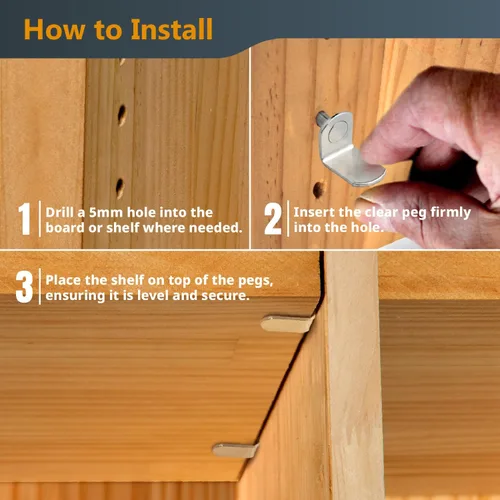 How to Install

1 Drill a 5mm hole into the board or shelf where needed.

2 Insert the clear peg firmly into the hole.

3 Place the shelf on top of the pegs, ensuring it is level and secure.