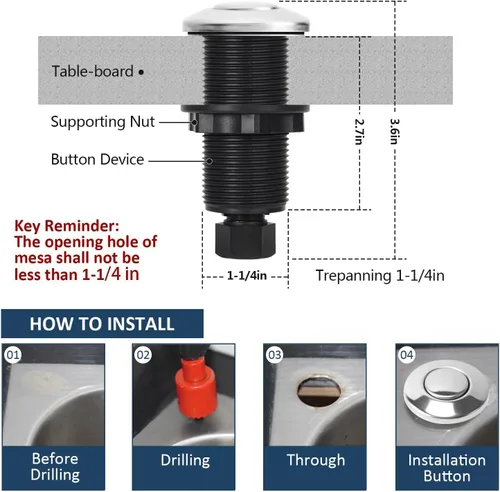 Table-board

Supporting Nut

Button Device

2.7in

3.6in

Key Reminder:
The opening hole of mesa shall not be less than 1-1/4 in

1-1/4in

Trepanning 1-1/4in

HOW TO INSTALL

01

Before Drilling

02

Drilling

03

Through

04

Installation Button