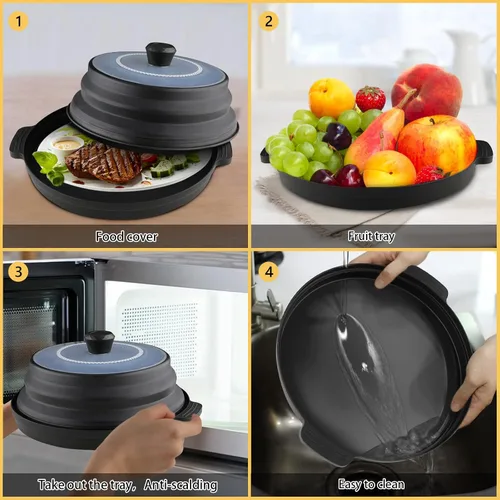 1

Food cover

2

Fruit tray

3

Take out the tray, Anti-scalding

4

Easy to clean