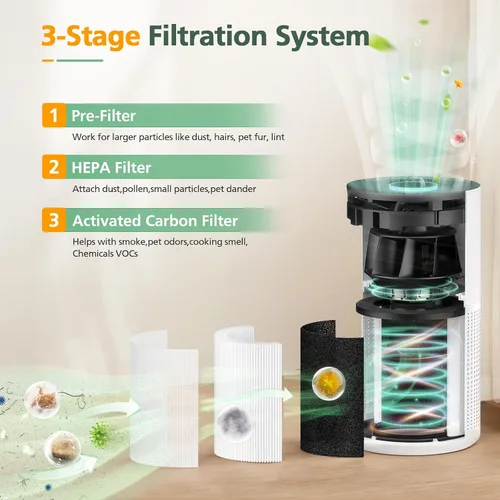 3-Stage Filtration System

1 Pre-Filter

Work for larger particles like dust, hairs, pet fur, lint

2 HEPA Filter

Attach dust,pollen,small particles,pet dander

3 Activated Carbon Filter

Helps with smoke,pet odors,cooking smell, Chemicals VOCs