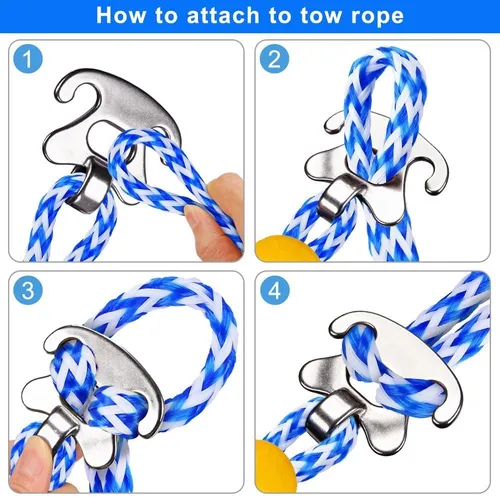 How to attach to tow rope

1

2

3

4