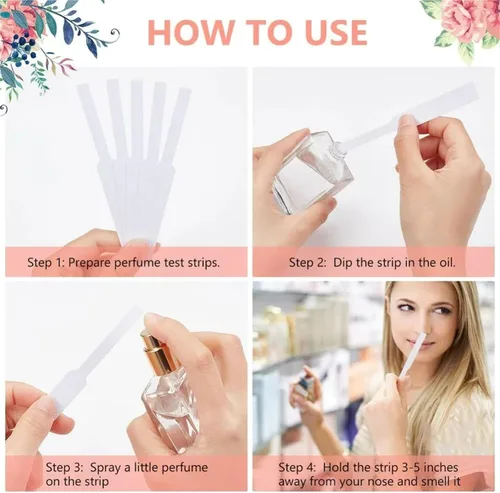 HOW TO USE

Step 1: Prepare perfume test strips.

Step 2: Dip the strip in the oil.

Step 3: Spray a little perfume on the strip

Step 4: Hold the strip 3-5 inches away from your nose and smell it