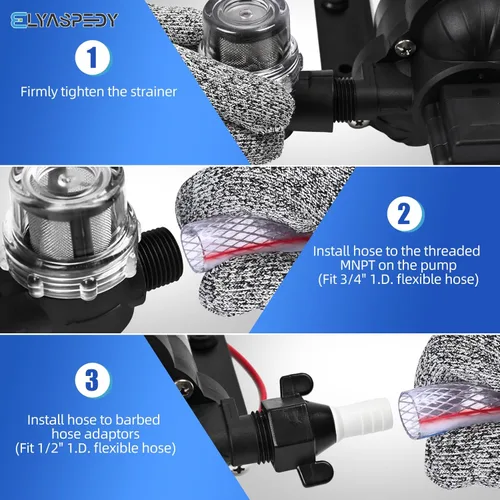 ELYASPEDY

1

Firmly tighten the strainer

2

Install hose to the threaded MNPT on the pump (Fit 3/4" 1.D. flexible hose)

3

Install hose to barbed hose adaptors (Fit 1/2" 1.D. flexible hose)