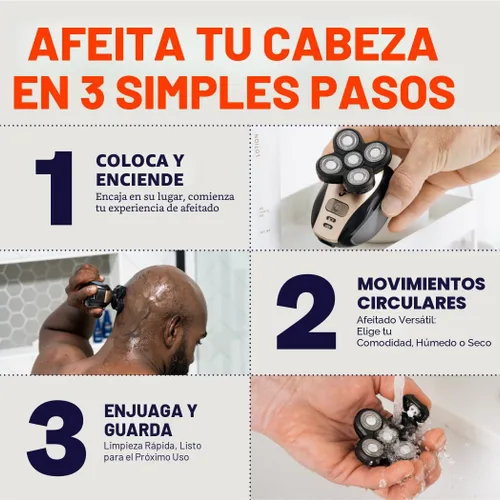 AFEITA TU CABEZA EN 3 SIMPLES PASOS

1

COLOCA Y ENCIENDE

Encaja en su lugar, comienza tu experiencia de afeitado

LOTION

2

MOVIMIENTOS CIRCULARES

Afeitado Versátil: Elige tu Comodidad, Húmedo o Seco

3

ENJUAGA Y GUARDA

Limpieza Rápida, Listo para el Próximo Uso