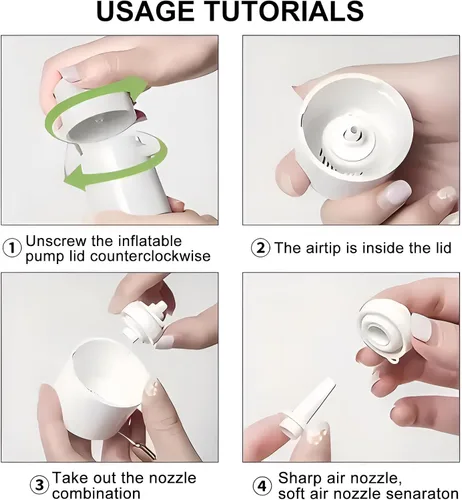 USAGE TUTORIALS

① Unscrew the inflatable pump lid counterclockwise

② The airtip is inside the lid

③ Take out the nozzle combination

④ Sharp air nozzle, soft air nozzle senaraton