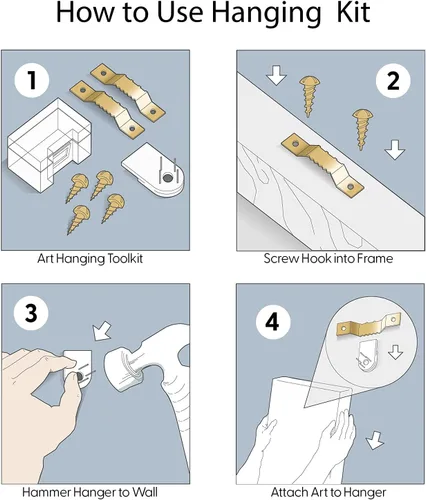 How to Use Hanging Kit

1

Art Hanging Toolkit

2

Screw Hook into Frame

3

Hammer Hanger to Wall

4

Attach Art to Hanger