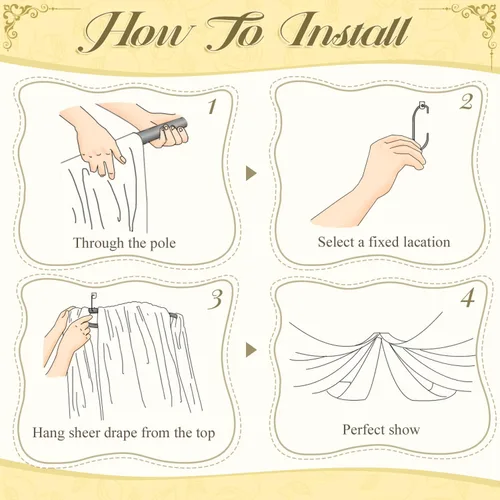 How To Install

1

Through the pole

2

Select a fixed lacation

3

Hang sheer drape from the top

4

Perfect show