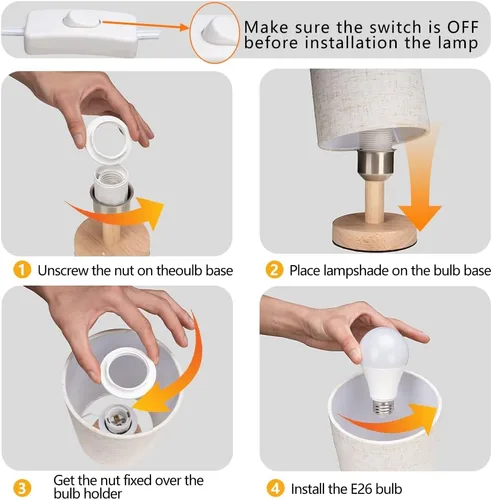 Make sure the switch is OFF before installation the lamp

1 Unscrew the nut on theoulb base

2 Place lampshade on the bulb base

3 Get the nut fixed over the bulb holder

4 Install the E26 bulb