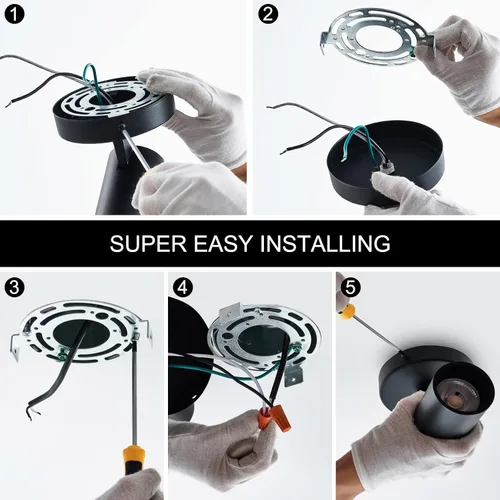 1

2

SUPER EASY INSTALLING

3

4

5