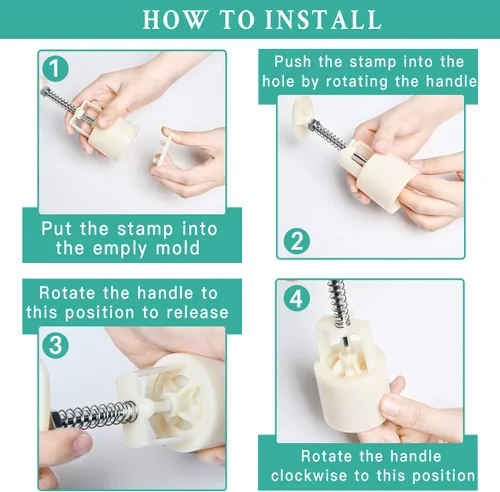 HOW TO INSTALL

1

Put the stamp into the emply mold

Push the stamp into the hole by rotating the handle

2

Rotate the handle to this position to release

3

4

Rotate the handle clockwise to this position