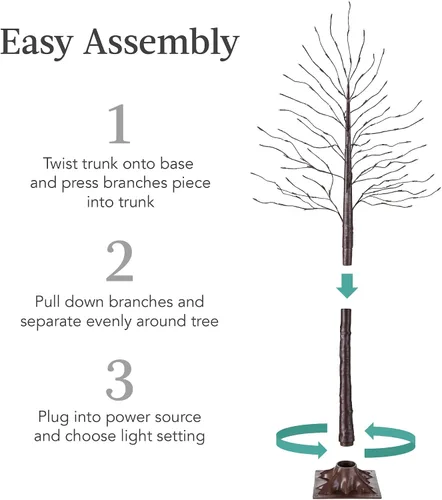 Easy Assembly

1

Twist trunk onto base and press branches piece into trunk

2

Pull down branches and separate evenly around tree

3

Plug into power source and choose light setting