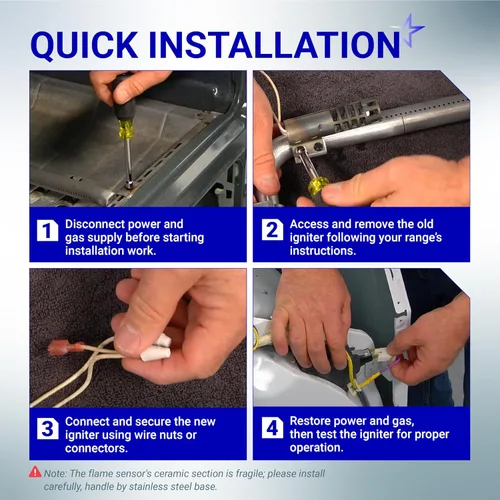 QUICK INSTALLATION

1 Disconnect power and gas supply before starting installation work.

2 Access and remove the old igniter following your range's instructions.

3 Connect and secure the new igniter using wire nuts or connectors.

4 Restore power and gas, then test the igniter for proper operation.

Note: The flame sensor's ceramic section is fragile; please install carefully, handle by stainless steel base.