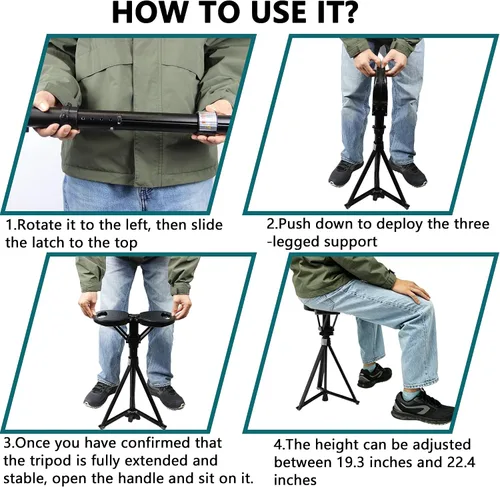 HOW TO USE IT?

1.Rotate it to the left, then slide the latch to the top

2.Push down to deploy the three -legged support

3.Once you have confirmed that the tripod is fully extended and stable, open the handle and sit on it.

4.The height can be adjusted between 19.3 inches and 22.4 inches