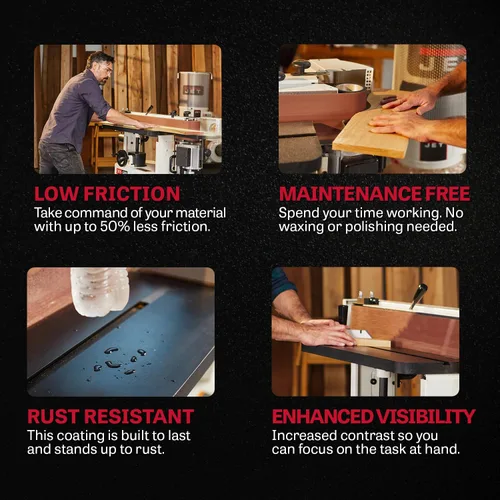 JET

JET

LOW FRICTION
Take command of your material with up to 50% less friction.

MAINTENANCE FREE
Spend your time working. No waxing or polishing needed.

RUST RESISTANT
This coating is built to last and stands up to rust.

ENHANCED VISIBILITY
Increased contrast so you can focus on the task at hand.