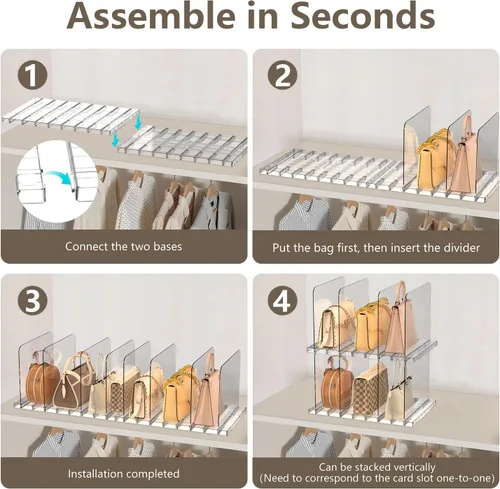 Assemble in Seconds

1

Connect the two bases

2

Put the bag first, then insert the divider

3

Installation completed

4

Can be stacked vertically
(Need to correspond to the card slot one-to-one)