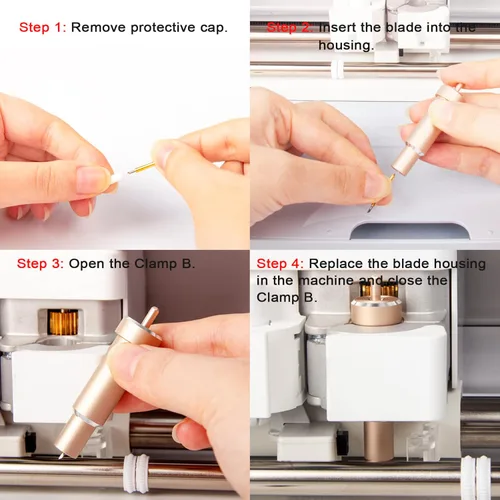 Step 1: Remove protective cap.

Step 2: Insert the blade into the housing.

Step 3: Open the Clamp B.

Step 4: Replace the blade housing in the machine and close the Clamp B.