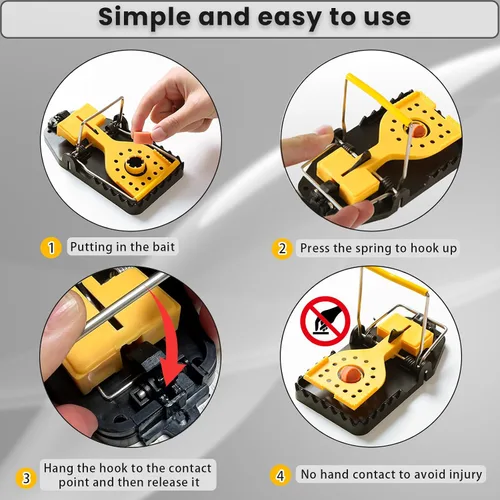 Simple and easy to use

1 Putting in the bait

2 Press the spring to hook up

3 Hang the hook to the contact point and then release it

4 No hand contact to avoid injury