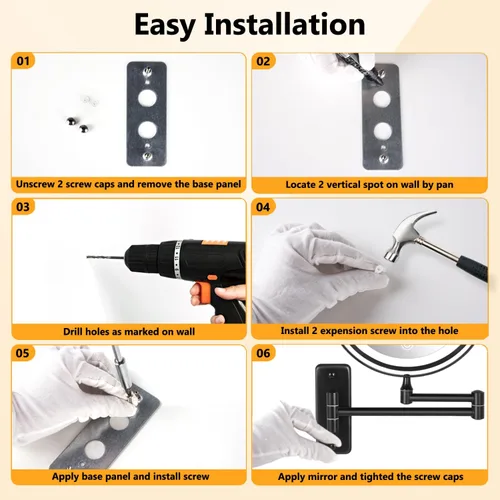 Easy Installation

01
Unscrew 2 screw caps and remove the base panel

02
Locate 2 vertical spot on wall by pan

03
Drill holes as marked on wall

04
Install 2 expension screw into the hole

05
Apply base panel and install screw

06
Apply mirror and tighted the screw caps