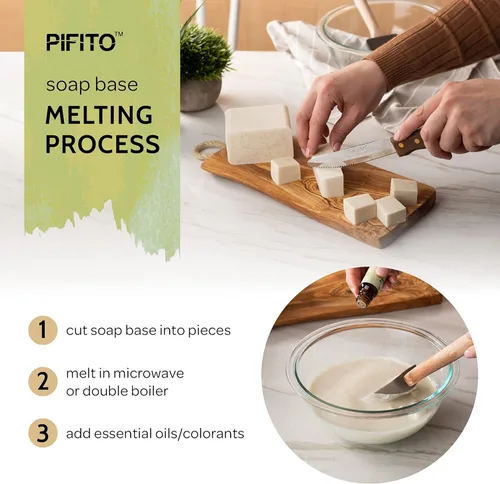 PIFITO™

soap base

MELTING PROCESS

1 cut soap base into pieces

2 melt in microwave or double boiler

3 add essential oils/colorants