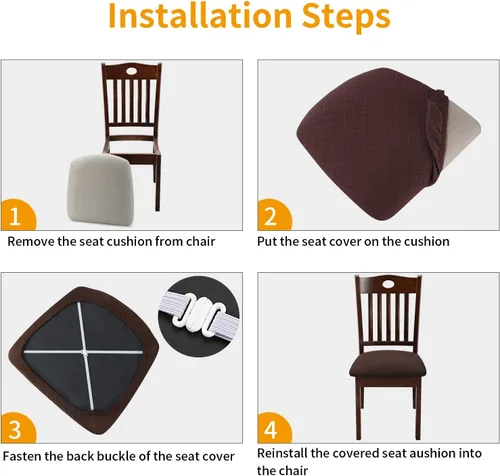 Installation Steps

1

Remove the seat cushion from chair

2

Put the seat cover on the cushion

3

Fasten the back buckle of the seat cover

4

Reinstall the covered seat aushion into the chair