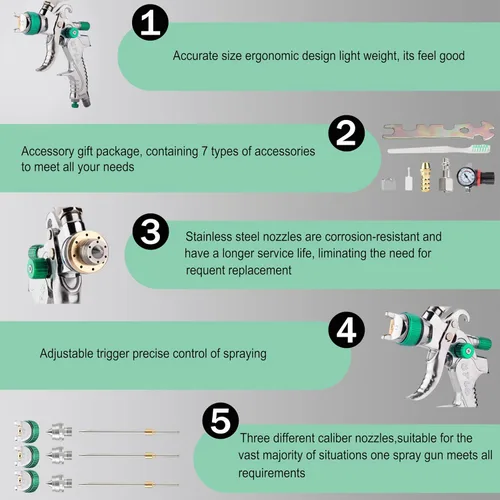 1

Accurate size ergonomic design light weight, its feel good

2

Accessory gift package, containing 7 types of accessories to meet all your needs

3

Stainless steel nozzles are corrosion-resistant and have a longer service life, liminating the need for requent replacement

4

Adjustable trigger precise control of spraying

5

Three different caliber nozzles,suitable for the vast majority of situations one spray gun meets all requirements