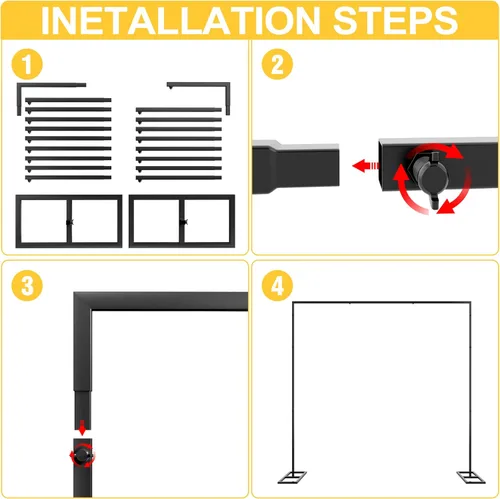 INETALLATION STEPS

1

2

3

4