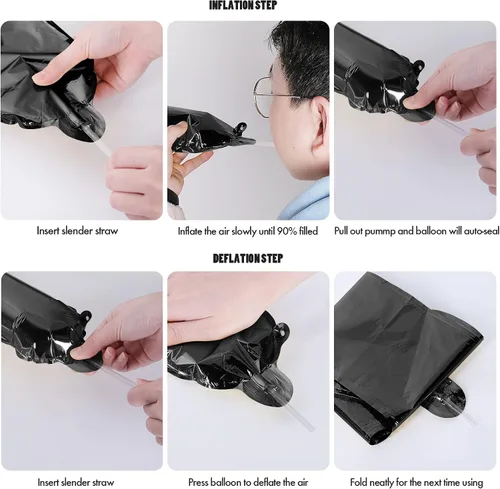 INFLATION STEP

Insert slender straw

Inflate the air slowly until 90% filled

Pull out pummp and balloon will auto-seal

DEFLATION STEP

Insert slender straw

Press balloon to deflate the air

Fold neatly for the next time using