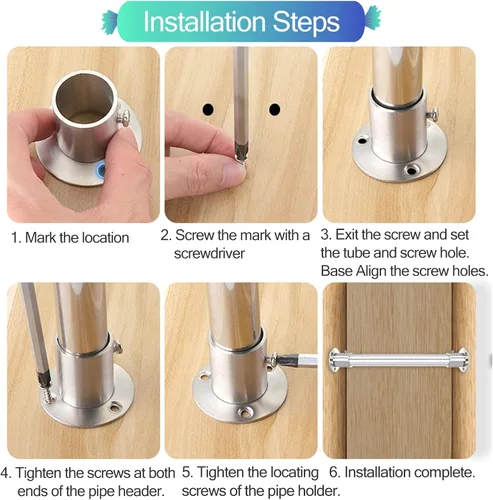 Installation Steps

1. Mark the location

2. Screw the mark with a screwdriver

3. Exit the screw and set the tube and screw hole. Base Align the screw holes.

4. Tighten the screws at both ends of the pipe header.

5. Tighten the locating screws of the pipe holder.

6. Installation complete.