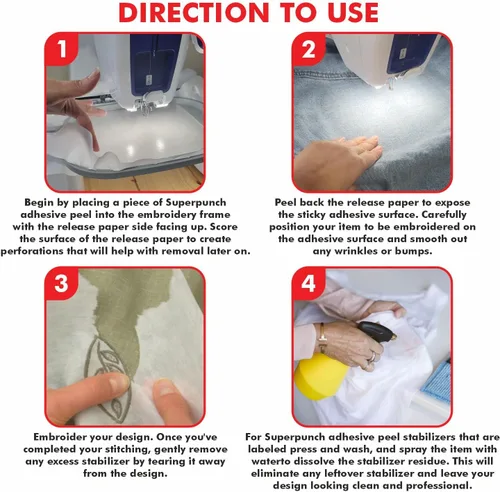 DIRECTION TO USE

1

Begin by placing a piece of Superpunch adhesive peel into the embroidery frame with the release paper side facing up. Score the surface of the release paper to create perforations that will help with removal later on.

2

Peel back the release paper to expose the sticky adhesive surface. Carefully position your item to be embroidered on the adhesive surface and smooth out any wrinkles or bumps.

3

Embroider your design. Once you've completed your stitching, gently remove any excess stabilizer by tearing it away from the design.

4

For Superpunch adhesive peel stabilizers that are labeled press and wash, and spray the item with waterto dissolve the stabilizer residue. This will eliminate any leftover stabilizer and leave your design looking clean and professional.