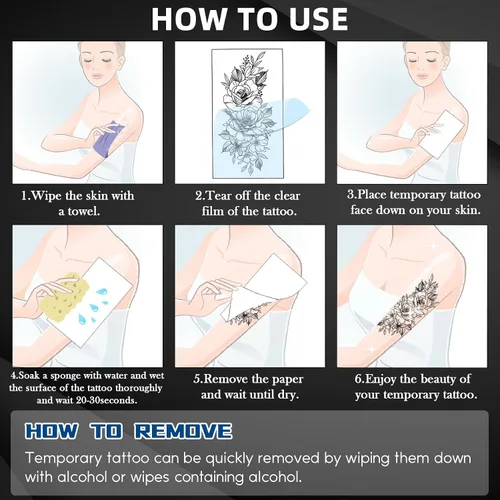 HOW TO USE

1.Wipe the skin with a towel.

2.Tear off the clear film of the tattoo.

3.Place temporary tattoo face down on your skin.

4.Soak a sponge with water and wet the surface of the tattoo thoroughly and wait 20-30seconds.

5.Remove the paper and wait until dry.

6.Enjoy the beauty of your temporary tattoo.

HOW TO REMOVE

Temporary tattoo can be quickly removed by wiping them down with alcohol or wipes containing alcohol.