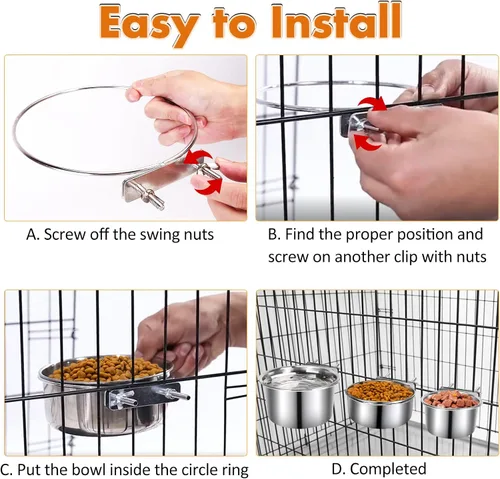 Easy to Install

A. Screw off the swing nuts

B. Find the proper position and screw on another clip with nuts

C. Put the bowl inside the circle ring

D. Completed