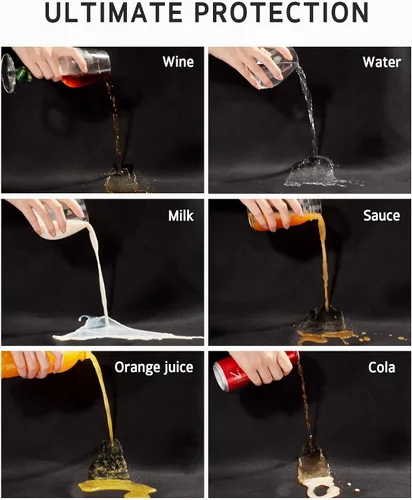 ULTIMATE PROTECTION

Wine

Water

Milk

Sauce

Orange juice

Cola