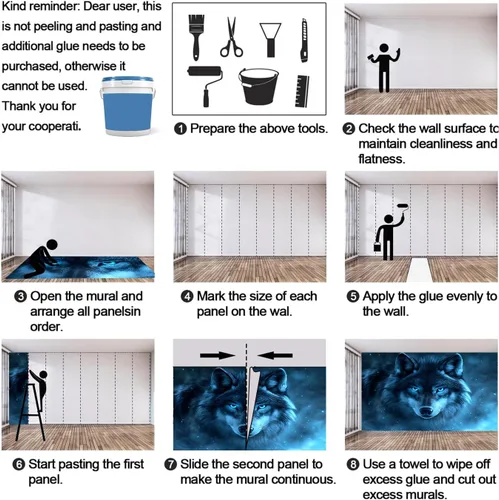 Kind reminder: Dear user, this is not peeling and pasting and additional glue needs to be purchased, otherwise it cannot be used. Thank you for your cooperati.

❶ Prepare the above tools.

❷ Check the wall surface to maintain cleanliness and flatness.

❸ Open the mural and arrange all panelsin order.

❹ Mark the size of each panel on the wal.

❺ Apply the glue evenly to the wall.

❻ Start pasting the first panel.

❼ Slide the second panel to make the mural continuous.

❽ Use a towel to wipe off excess glue and cut out excess murals.