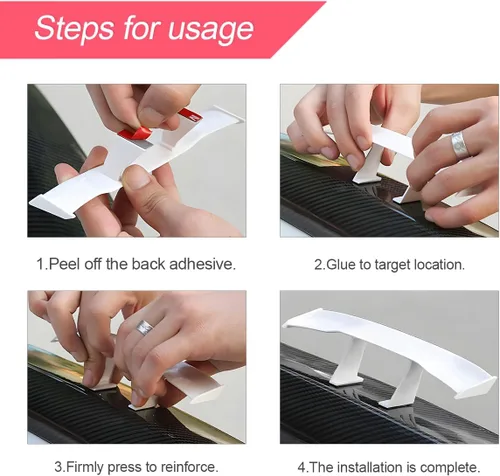 Steps for usage

1.Peel off the back adhesive.

2.Glue to target location.

3.Firmly press to reinforce.

4.The installation is complete.