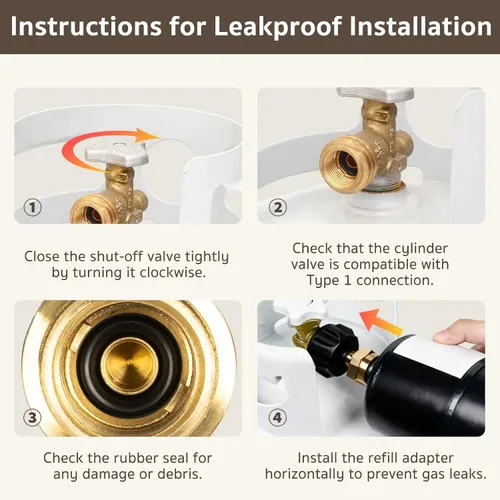 Instructions for Leakproof Installation

①

Close the shut-off valve tightly by turning it clockwise.

②

Check that the cylinder valve is compatible with Type 1 connection.

③

Check the rubber seal for any damage or debris.

④

Install the refill adapter horizontally to prevent gas leaks.