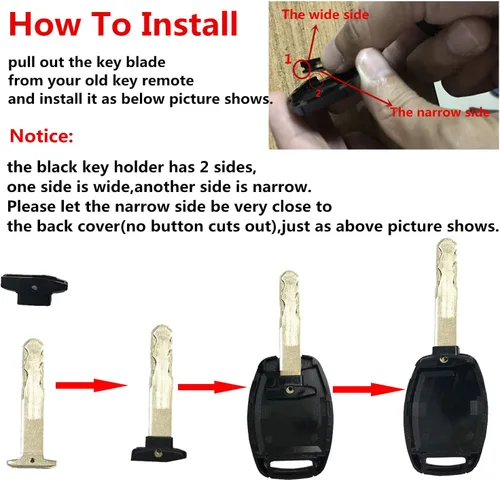 How To Install

pull out the key blade from your old key remote and install it as below picture shows.

The wide side
1
2
The narrow side

Notice:

the black key holder has 2 sides, one side is wide,another side is narrow. Please let the narrow side be very close to the back cover(no button cuts out),just as above picture shows.