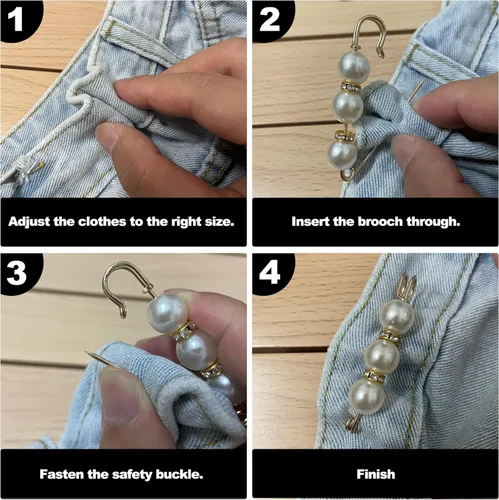 1

Adjust the clothes to the right size.

2

Insert the brooch through.

3

Fasten the safety buckle.

4

Finish