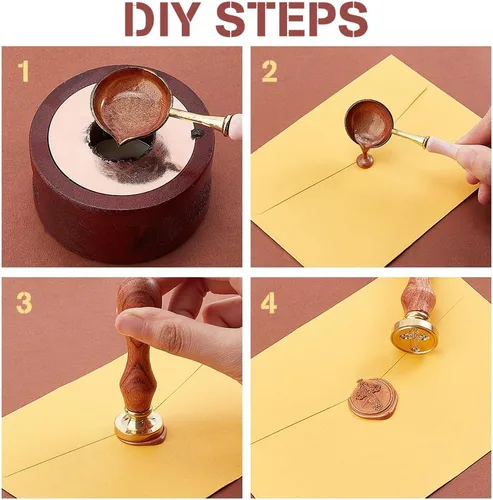 DIY STEPS

1

2

3

4