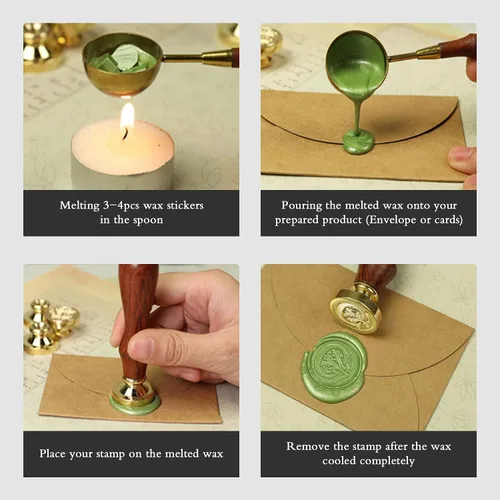 Melting 3–4pcs wax stickers in the spoon

Pouring the melted wax onto your prepared product (Envelope or cards)

Place your stamp on the melted wax

Remove the stamp after the wax cooled completely