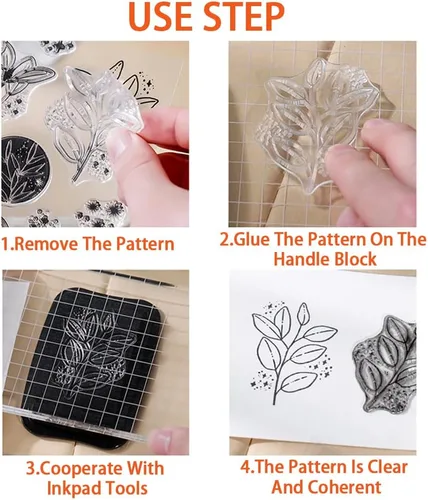 USE STEP

1.Remove The Pattern

2.Glue The Pattern On The Handle Block

3.Cooperate With Inkpad Tools

4.The Pattern Is Clear And Coherent