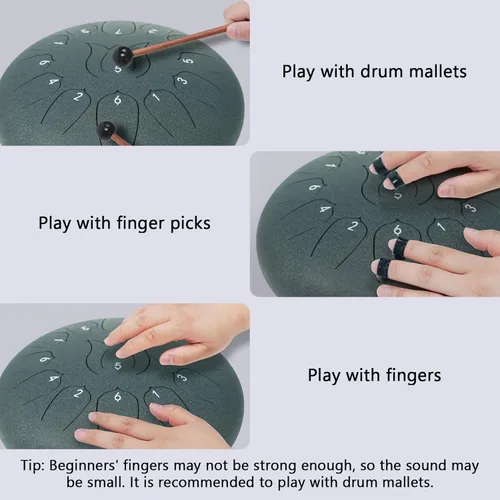 Play with drum mallets

Play with finger picks

Play with fingers

Tip: Beginners' fingers may not be strong enough, so the sound may be small. It is recommended to play with drum mallets.