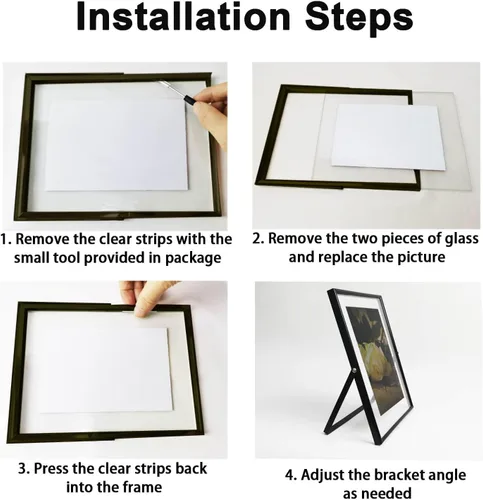 Installation Steps

1. Remove the clear strips with the small tool provided in package

2. Remove the two pieces of glass and replace the picture

3. Press the clear strips back into the frame

4. Adjust the bracket angle as needed