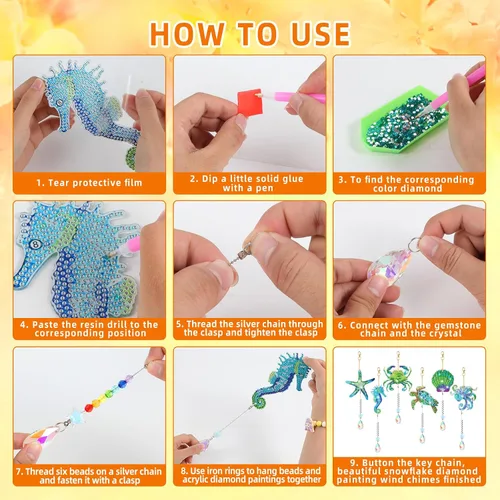 HOW TO USE

1. Tear protective film

2. Dip a little solid glue with a pen

3. To find the corresponding color diamond

8

4. Paste the resin drill to the corresponding position

5. Thread the silver chain through the clasp and tighten the clasp

6. Connect with the gemstone chain and the crystal

7. Thread six beads on a silver chain and fasten it with a clasp

8. Use iron rings to hang beads and acrylic diamond paintings together

9. Button the key chain, beautiful snowflake diamond painting wind chimes finished