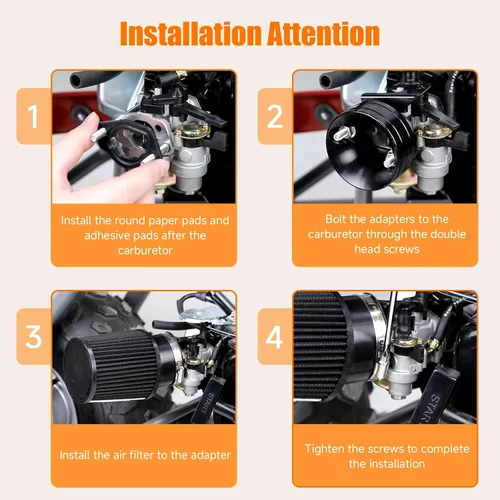 Installation Attention

1

Install the round paper pads and adhesive pads after the carburetor

2

Bolt the adapters to the carburetor through the double head screws

3

START

Install the air filter to the adapter

4

START

Tighten the screws to complete the installation