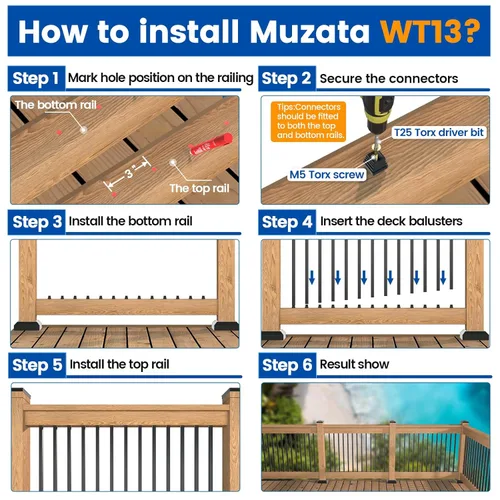 How to install Muzata WT13?

Step 1 Mark hole position on the railing

The bottom rail

3"

The top rail

Step 2 Secure the connectors

Tips:Connectors should be fitted to both the top and bottom rails.

T25 Torx driver bit

M5 Torx screw

Step 3 Install the bottom rail

Step 4 Insert the deck balusters

Step 5 Install the top rail

Step 6 Result show